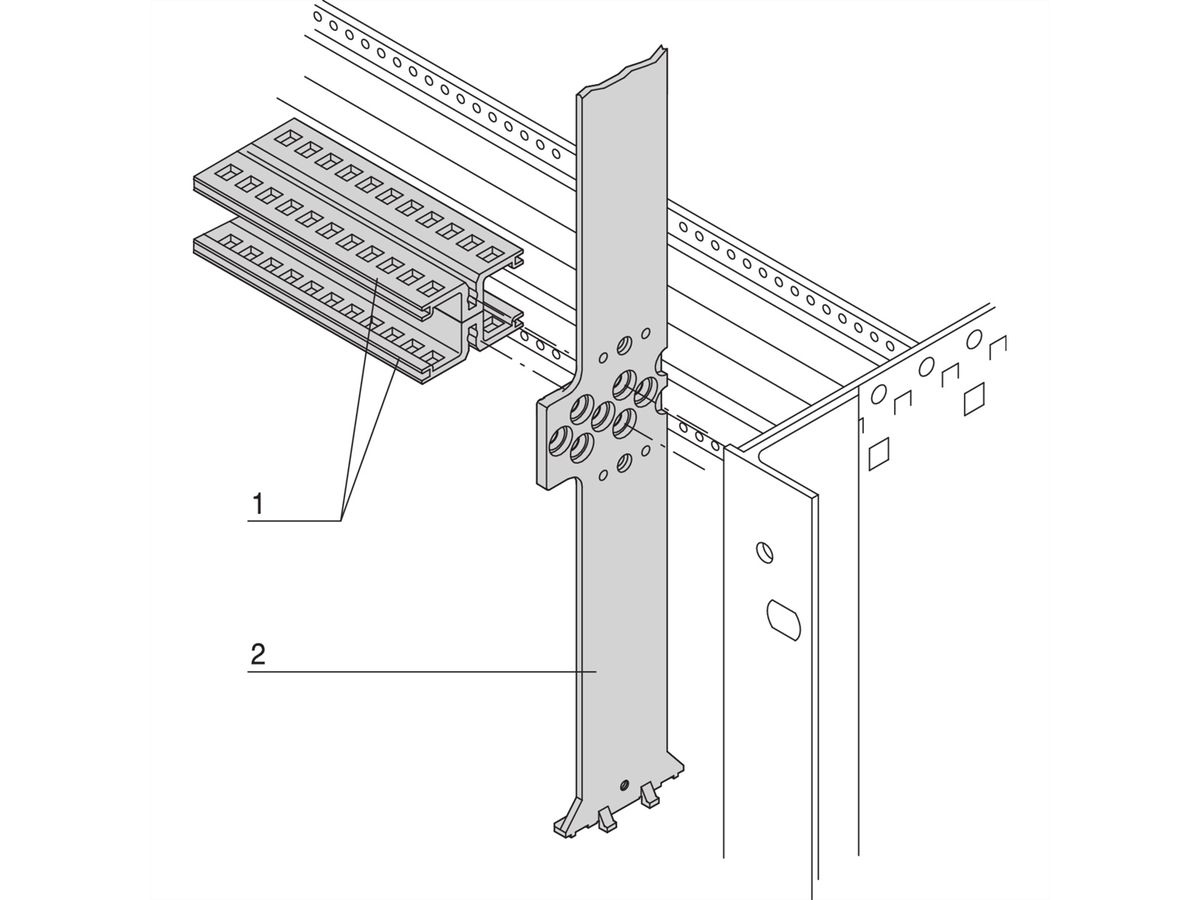 1

2