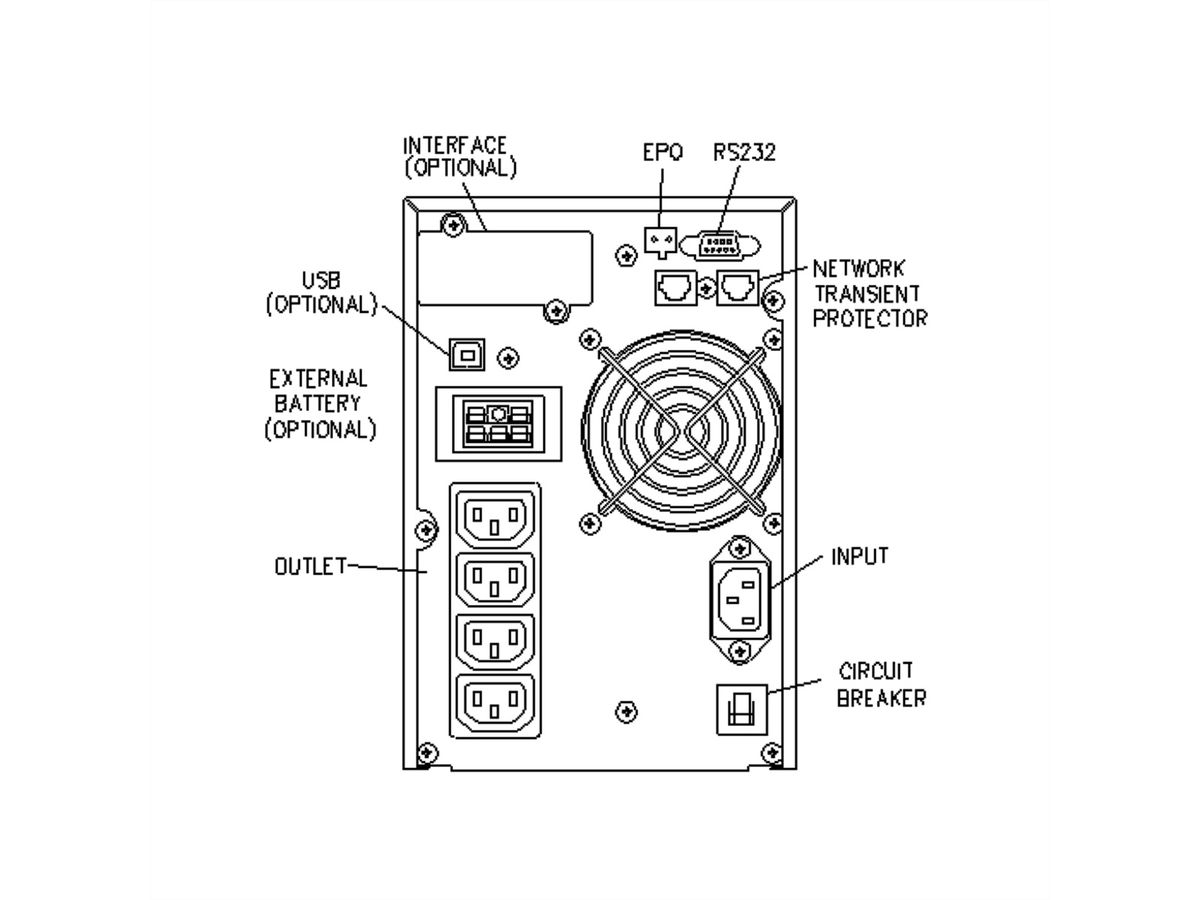 INTERFACE
(OPTIONAL)

EPO

RS232

USB
(OPTIONAL)

NETWORK
TRANSIENT
PROTECTOR

EXTERNAL
BATTERY
(OPTIONAL)

OUTLET

INPUT

CIRCUIT
BREAKER