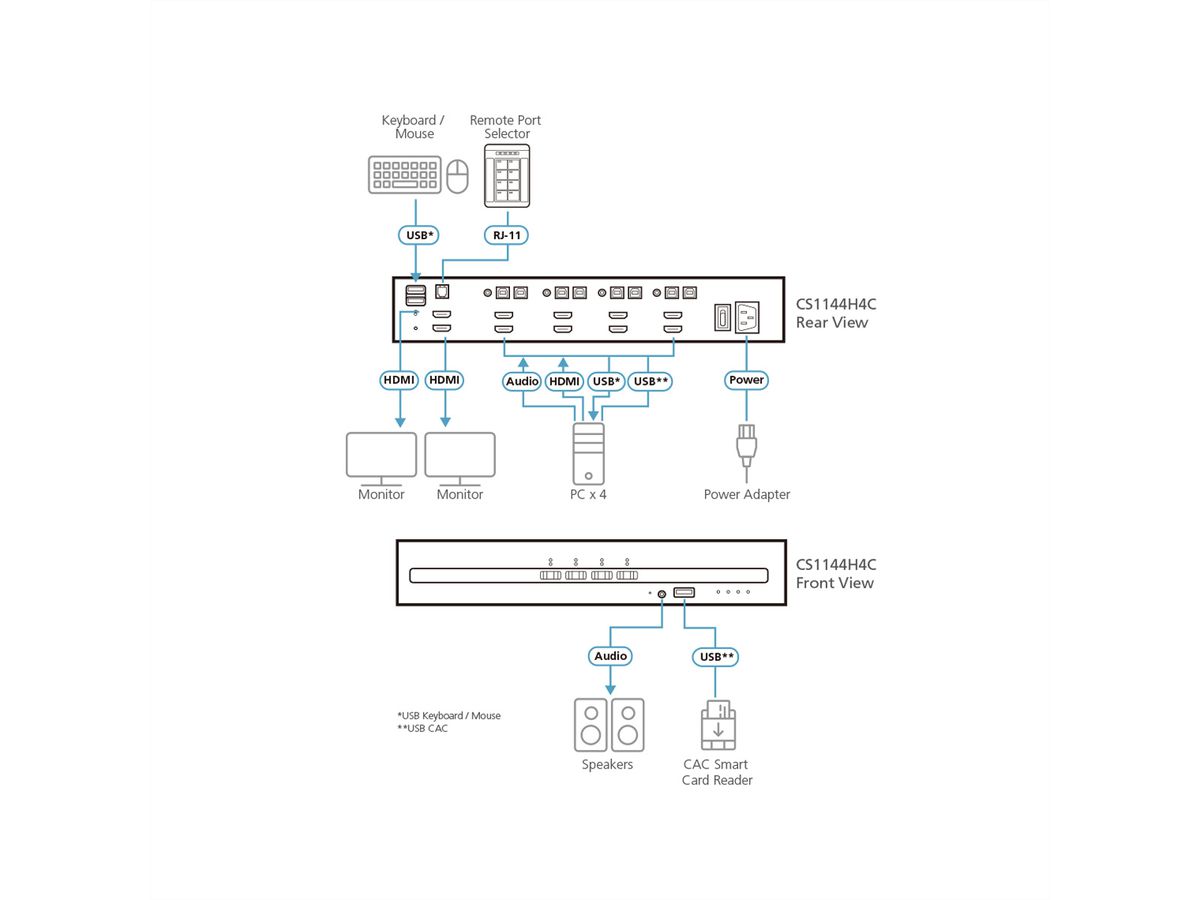 Keyboard / Mouse

Remote Port Selector

USB*

RJ-11

CS1144H4C
Rear View

HDMI

HDMI

Audio

HDMI

USB*

USB**

Power

Monitor

Monitor

PC x 4

Power Adapter

CS1144H4C
Front View

Audio

USB**

*USB Keyboard / Mouse
**USB CAC

Speakers

CAC Smart Card Reader