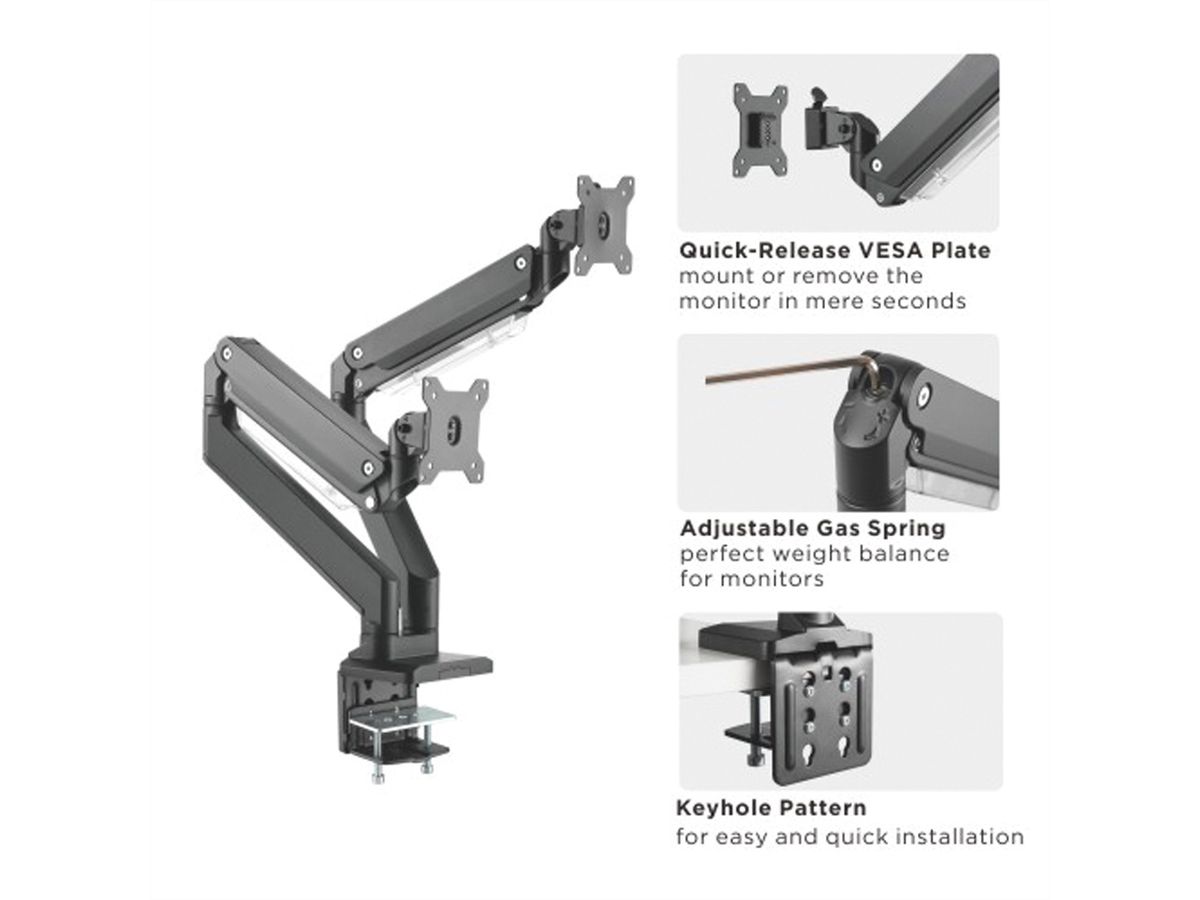 Quick-Release VESA Plate
mount or remove the monitor in mere seconds

Adjustable Gas Spring
perfect weight balance for monitors

Keyhole Pattern
for easy and quick installation