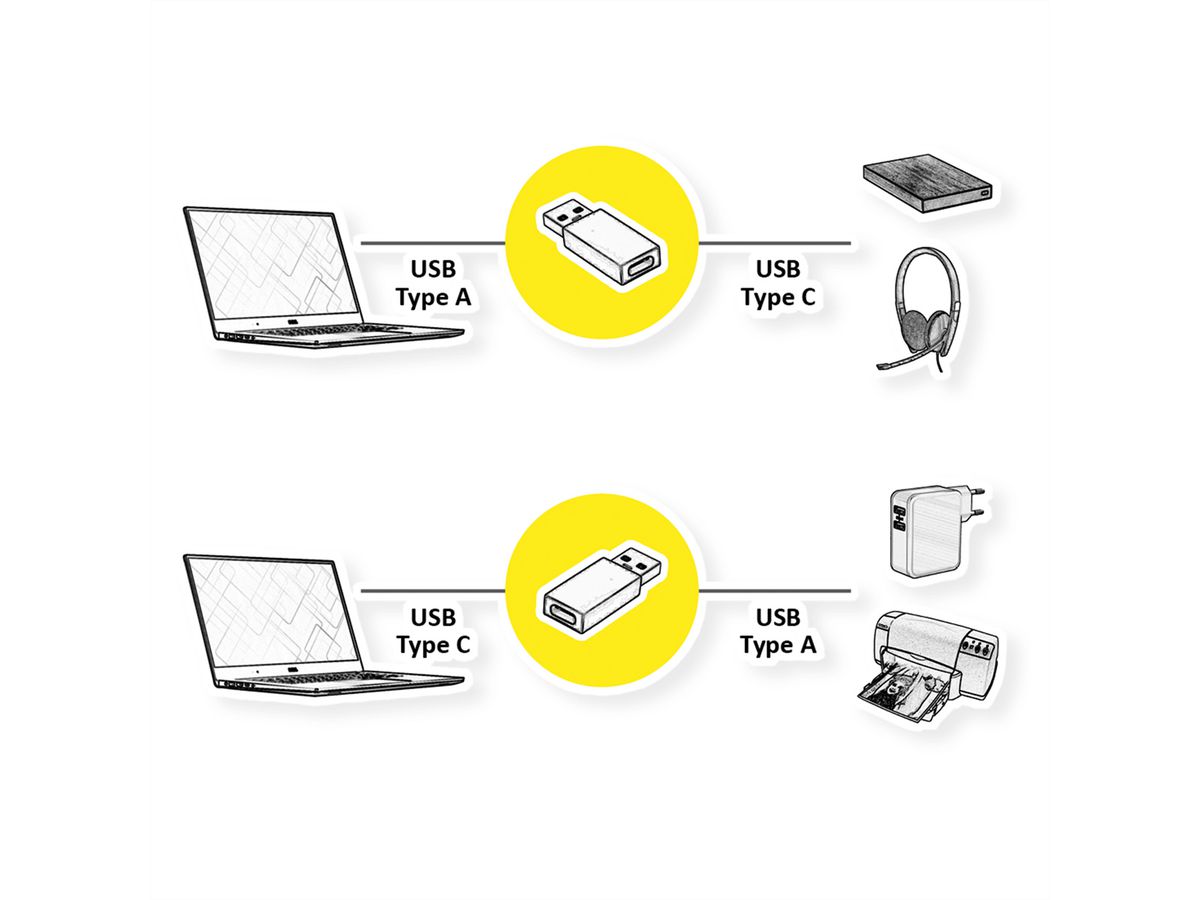 USB
Type A

USB
Type C

USB
Type C

USB
Type A