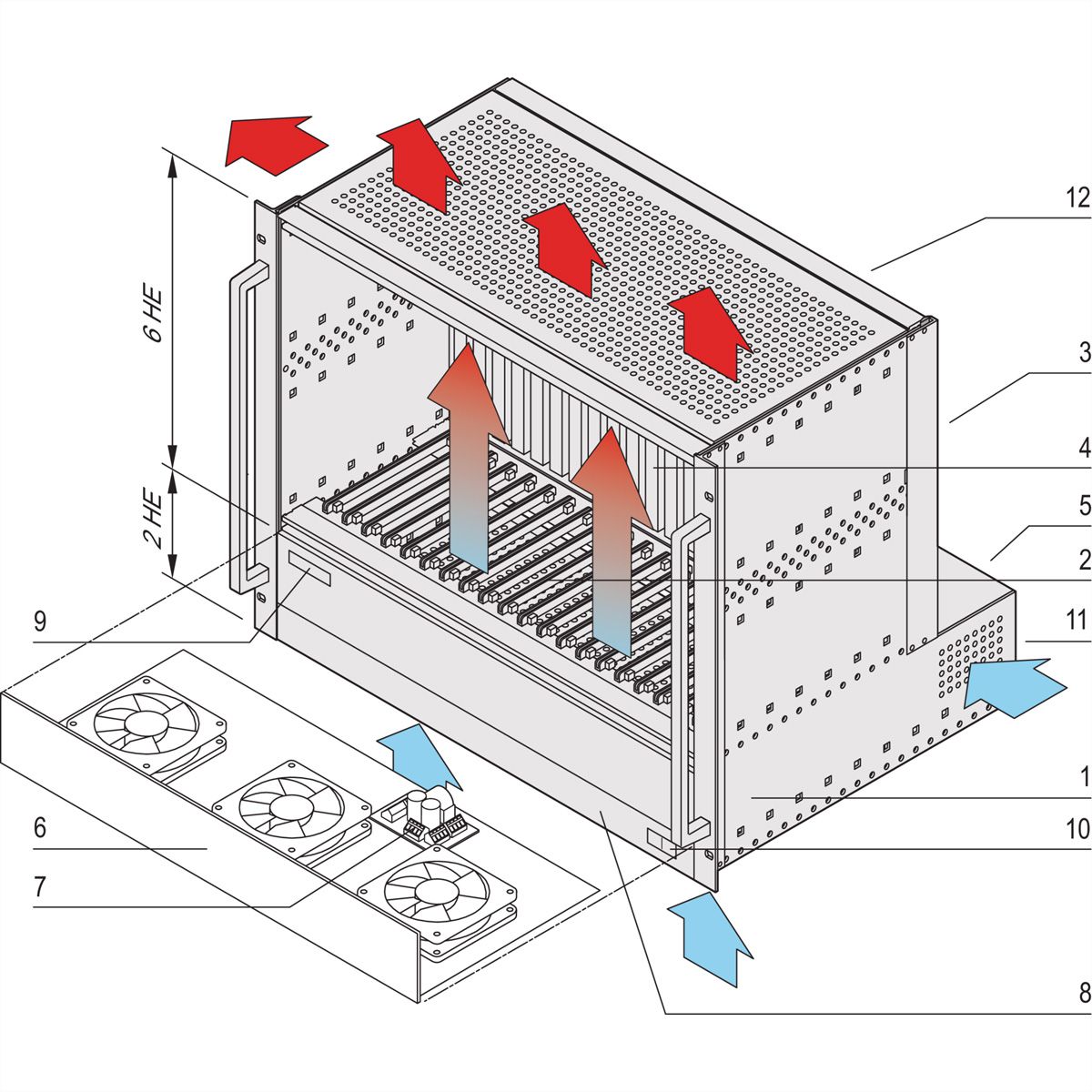 6 HE

2 HE

12

3

4

5

2

11

9

1

10

6

7

8