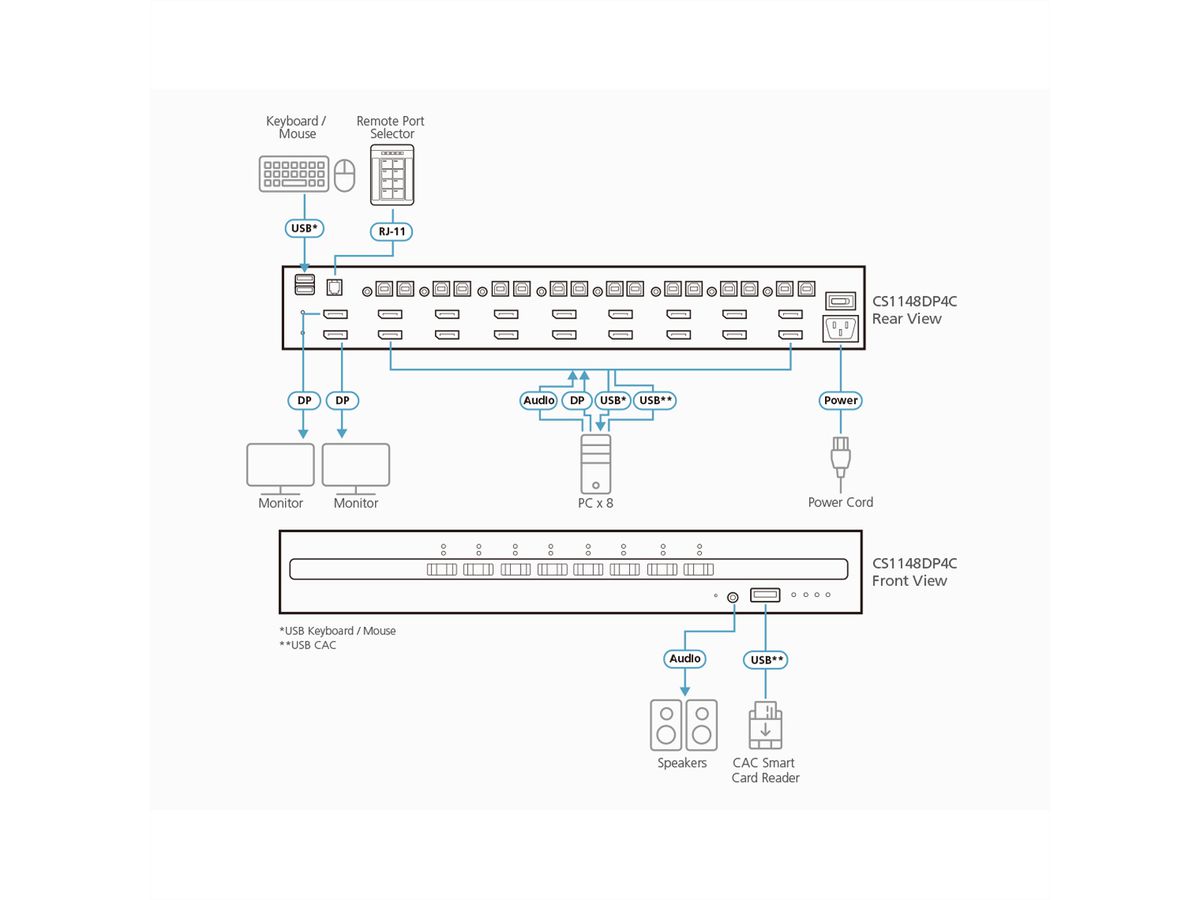 Keyboard / Mouse

Remote Port Selector

USB*

RJ-11

CS1148DP4C
Rear View

DP

DP

Audio

DP

USB*

USB**

Power

Monitor

Monitor

PC x 8

Power Cord

CS1148DP4C
Front View

*USB Keyboard / Mouse
**USB CAC

Audio

USB**

Speakers

CAC Smart Card Reader