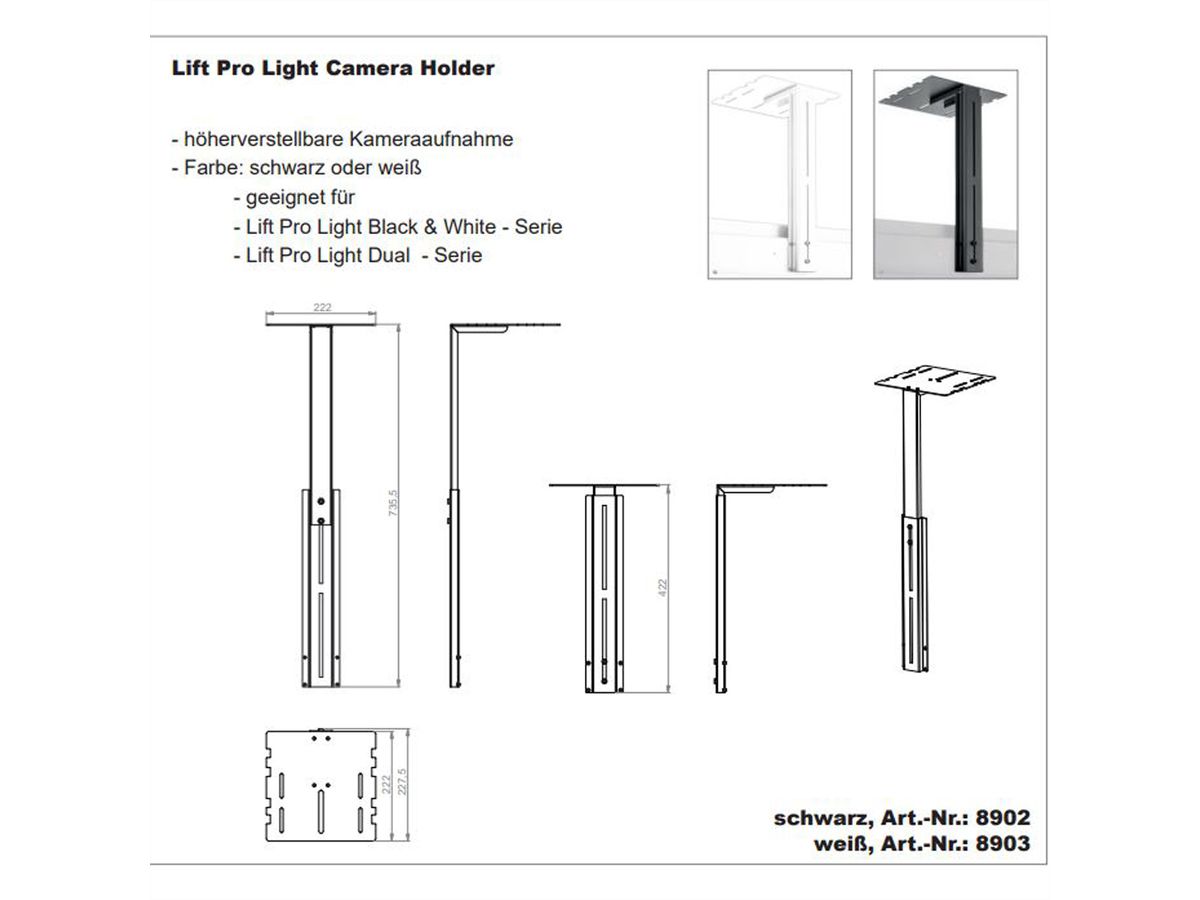 Lift Pro Light Camera Holder

- höherverstellbare Kameraaufnahme
- Farbe: schwarz oder weiß
- geeignet für
- Lift Pro Light Black & White - Serie
- Lift Pro Light Dual - Serie

222

735.5

422

222

227.5

schwarz, Art.-Nr.: 8902
weiß, Art.-Nr.: 8903