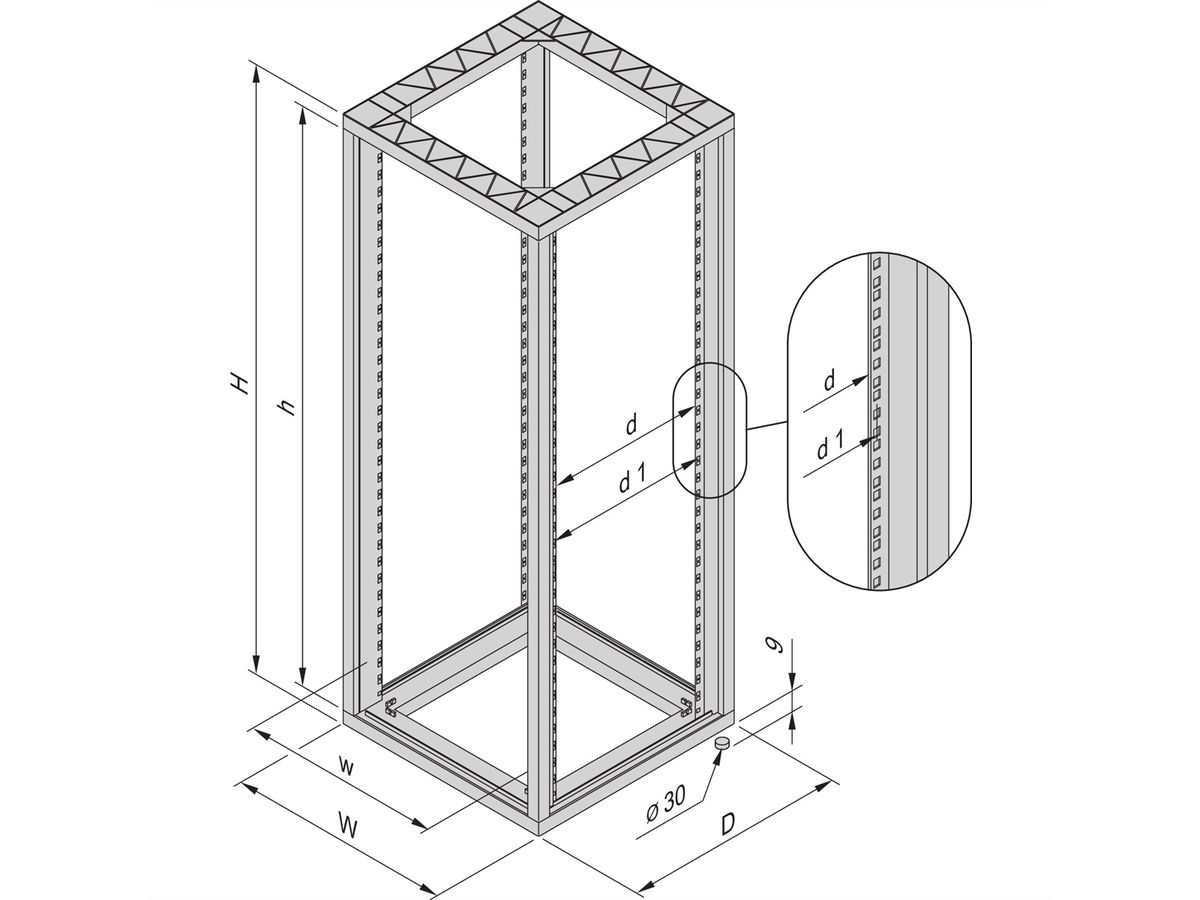 H
h
d
d 1
d
d 1
9
w
W
ø 30
D