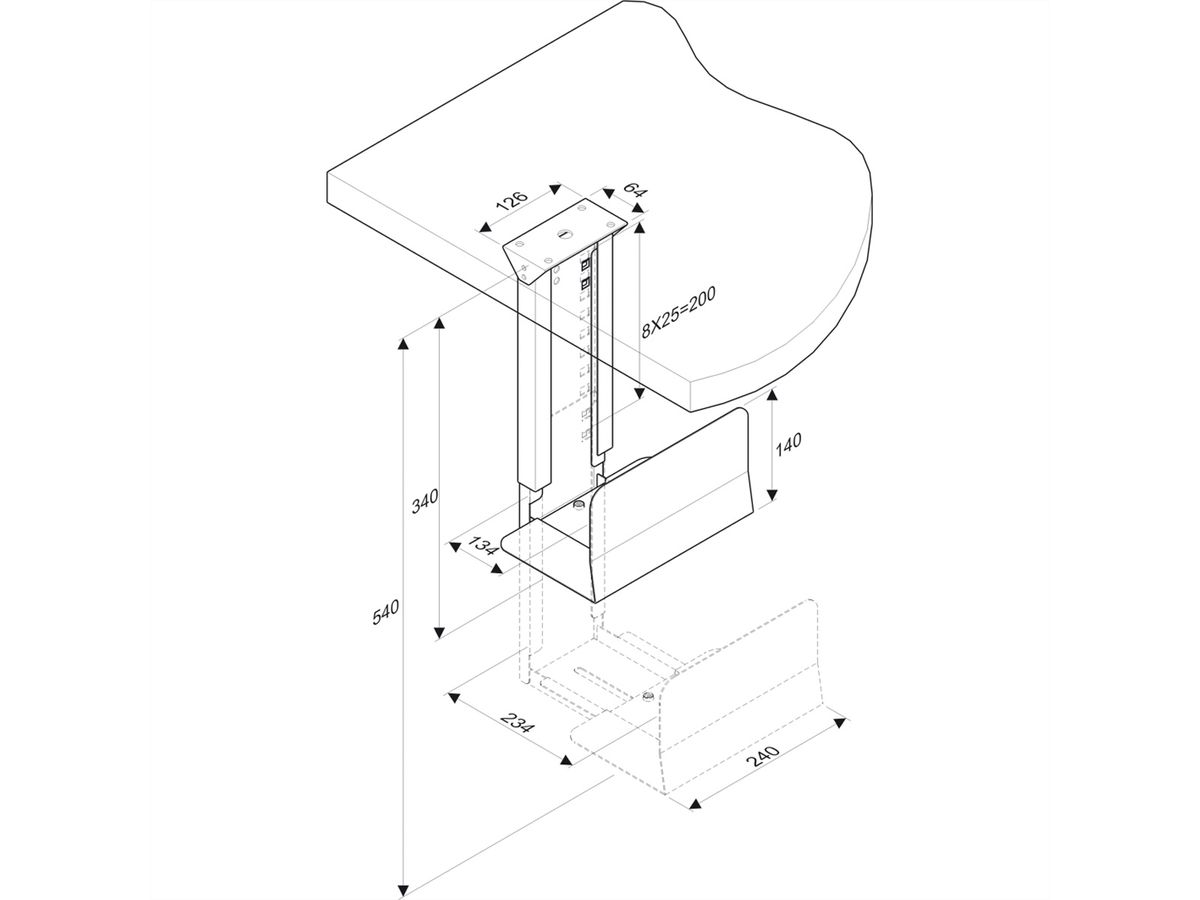 126
64
8X25=200
140
340
134
540
234
240