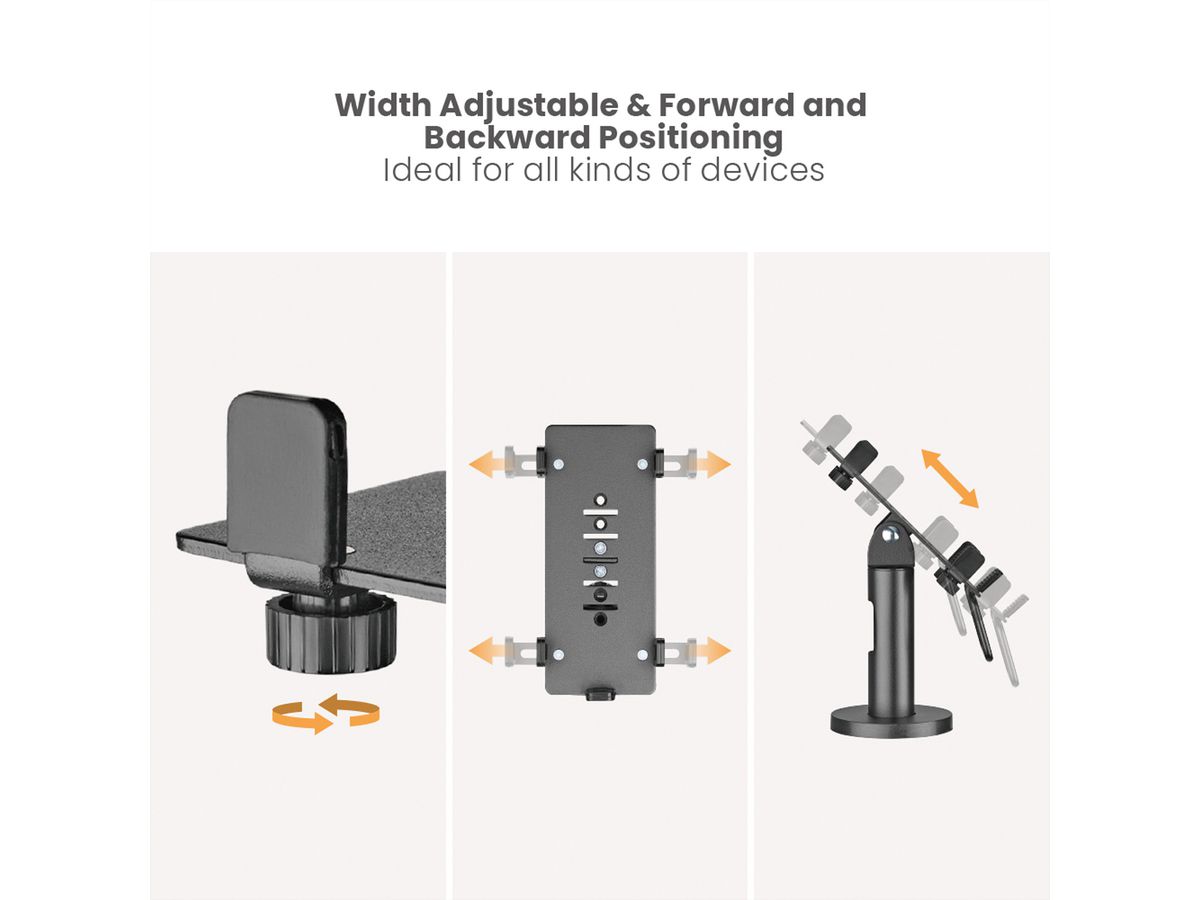 Width Adjustable & Forward and Backward Positioning
Ideal for all kinds of devices