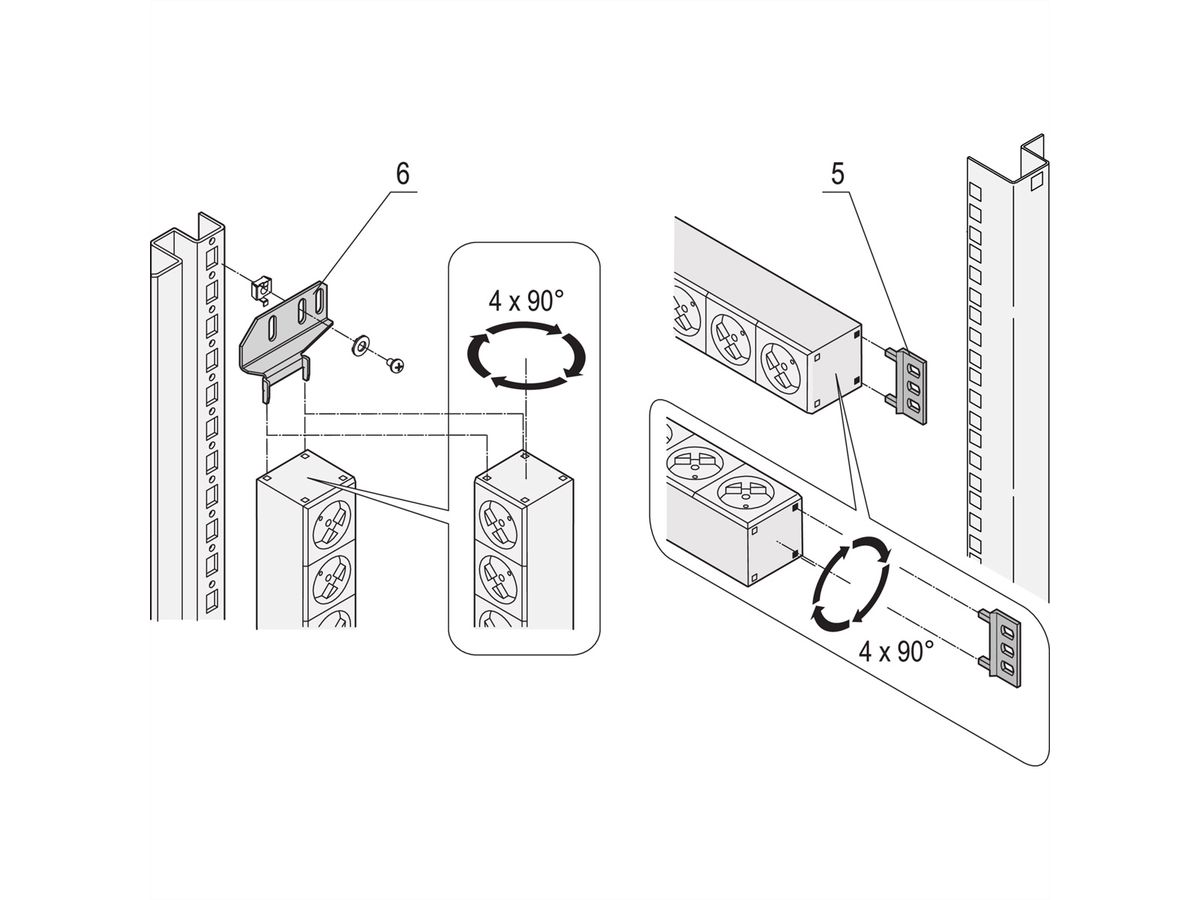 6

4 x 90°

5

4 x 90°