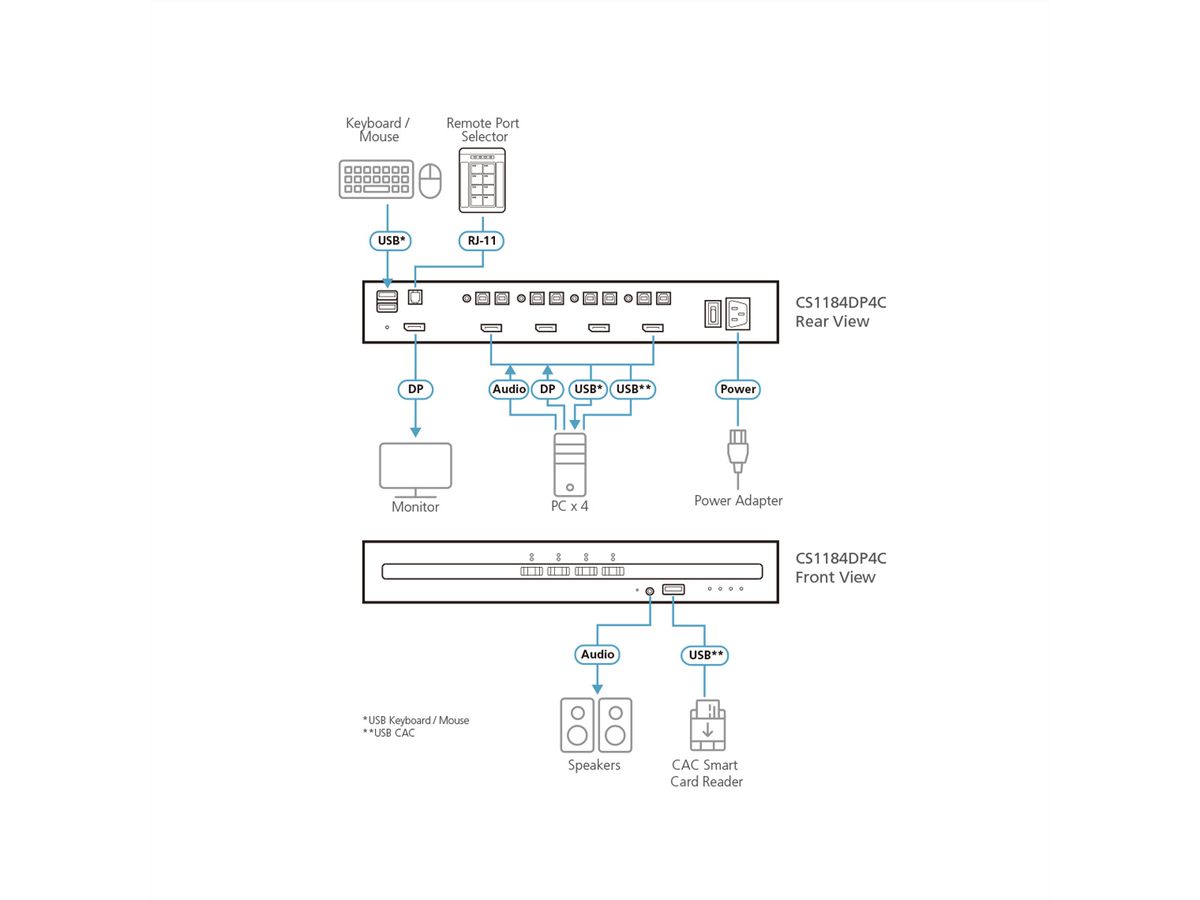 Keyboard / Mouse

Remote Port Selector

USB*

RJ-11

CS1184DP4C
Rear View

DP

Audio

DP

USB*

USB**

Power

Monitor

PC x 4

Power Adapter

CS1184DP4C
Front View

Audio

USB**

*USB Keyboard / Mouse
**USB CAC

Speakers

CAC Smart Card Reader