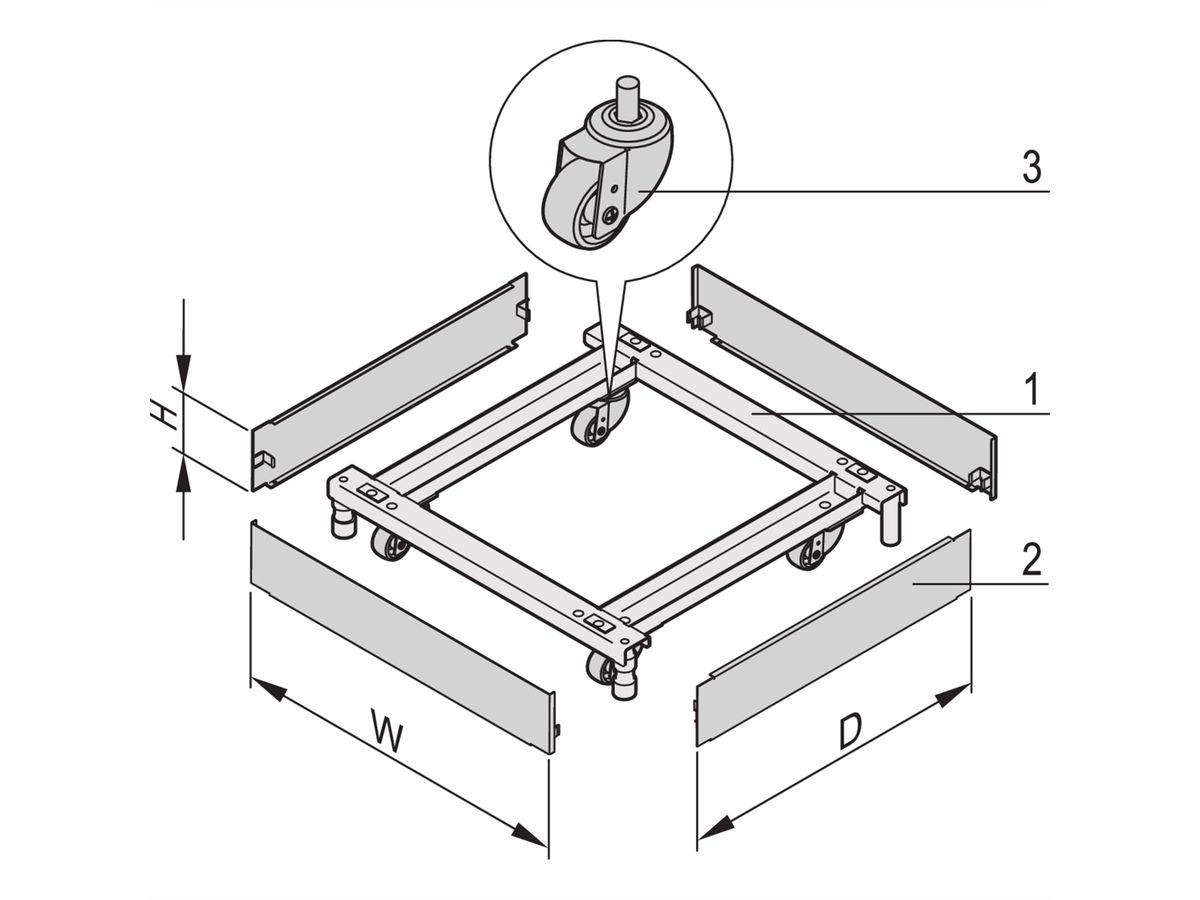 3

H

1

2

W

D