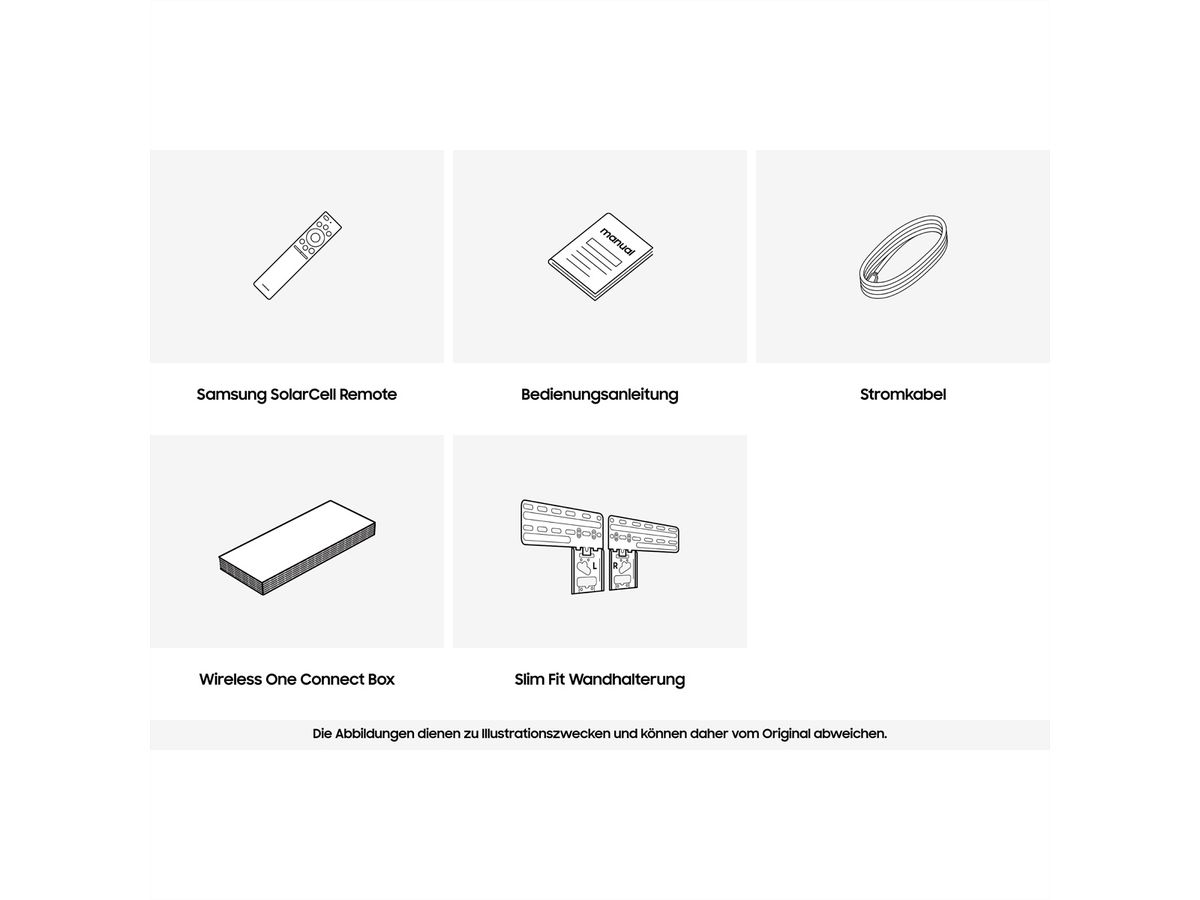 manual

Samsung SolarCell Remote

Bedienungsanleitung

Stromkabel

L R

Wireless One Connect Box

Slim Fit Wandhalterung

Die Abbildungen dienen zu Illustrationszwecken und können daher vom Original abweichen.