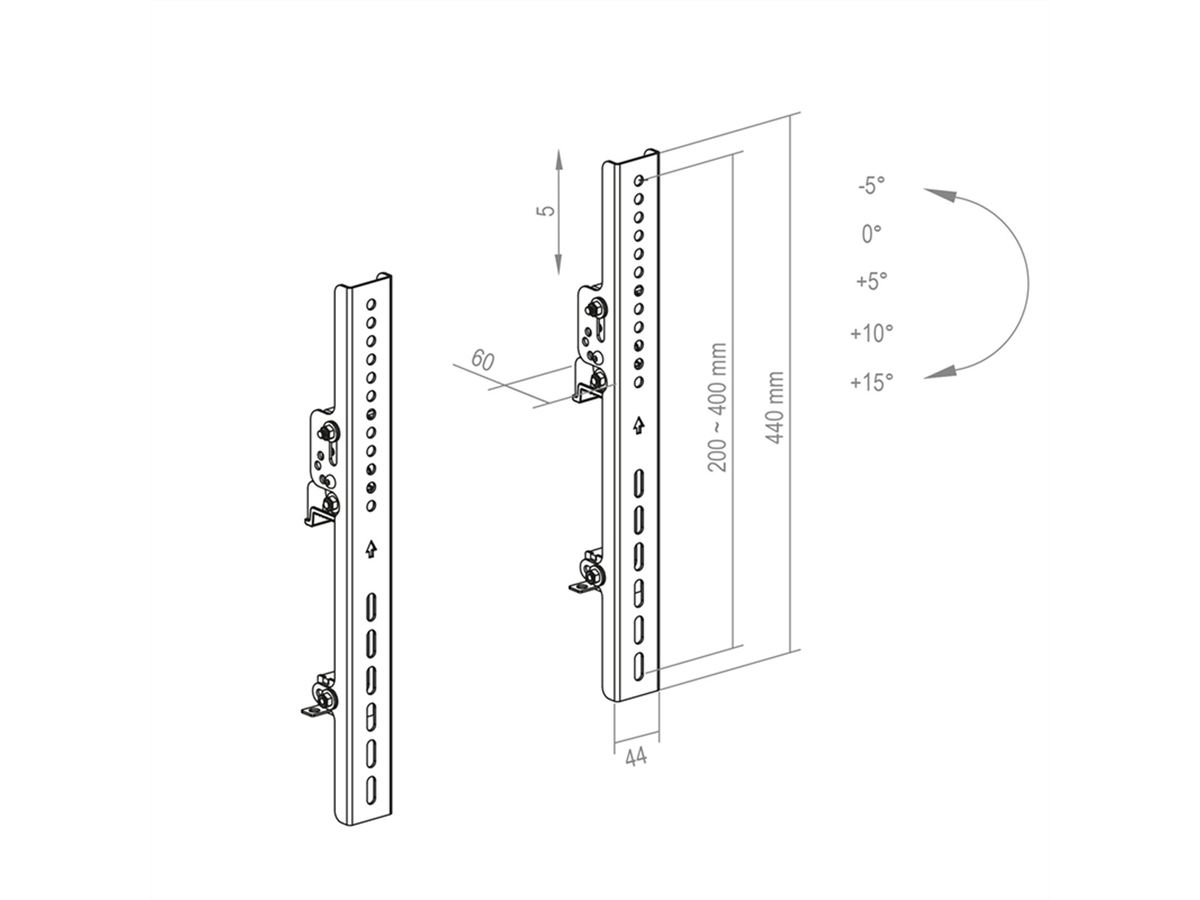 5

60

200 ~ 400 mm

440 mm

44

-5°

0°

+5°

+10°

+15°