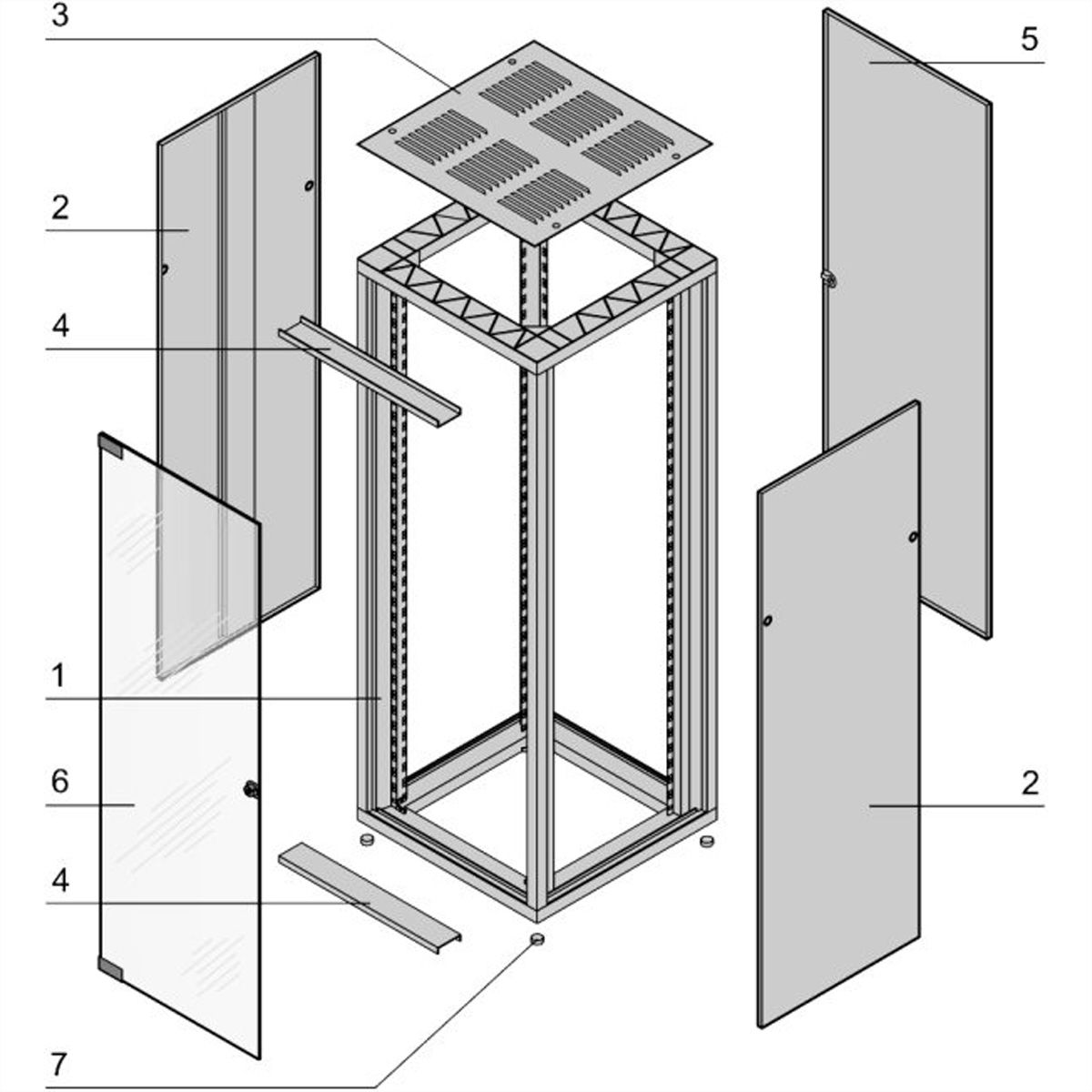 3
5
2
4
1
6
2
4
7